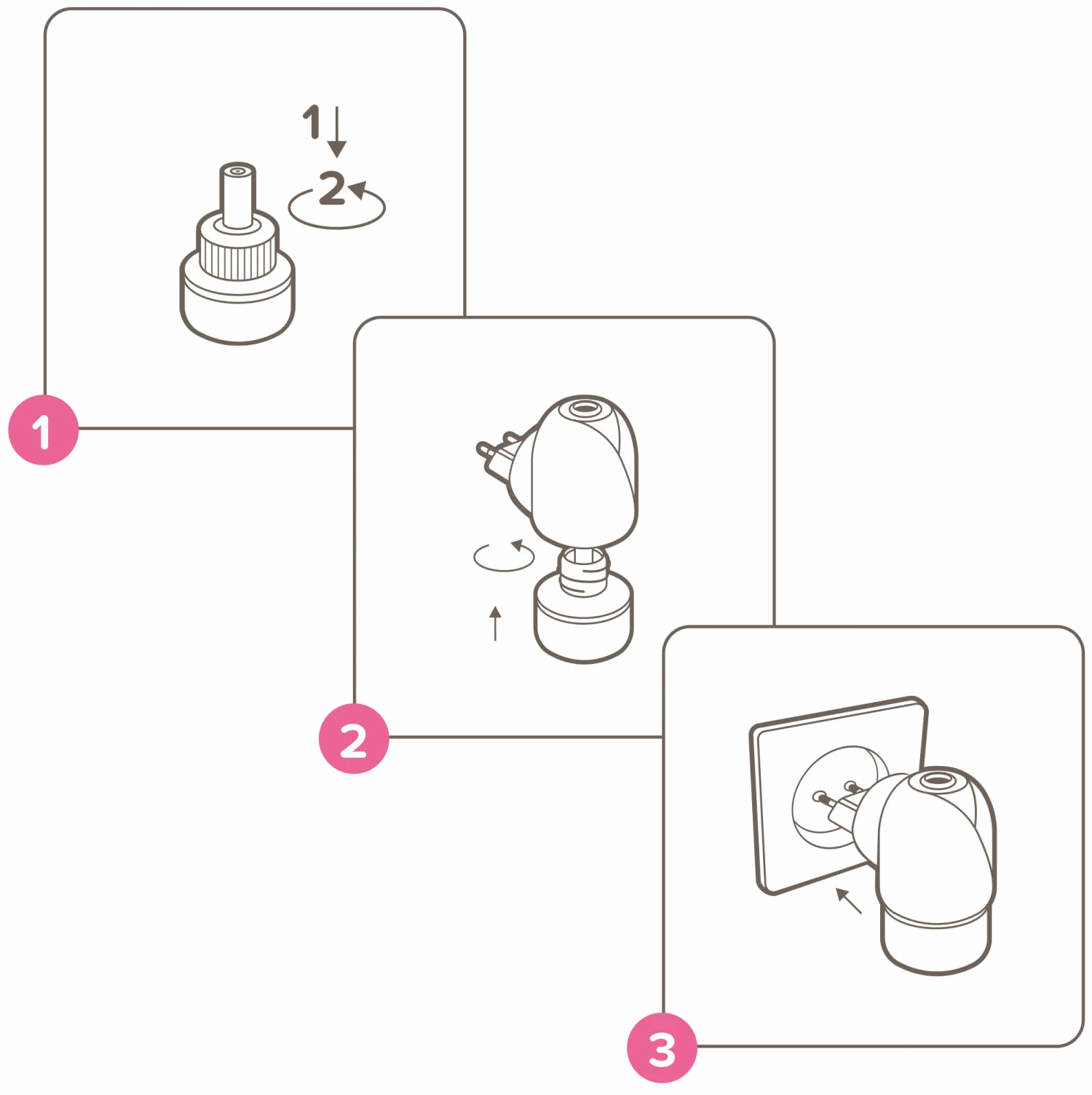 1
2
1
2
3